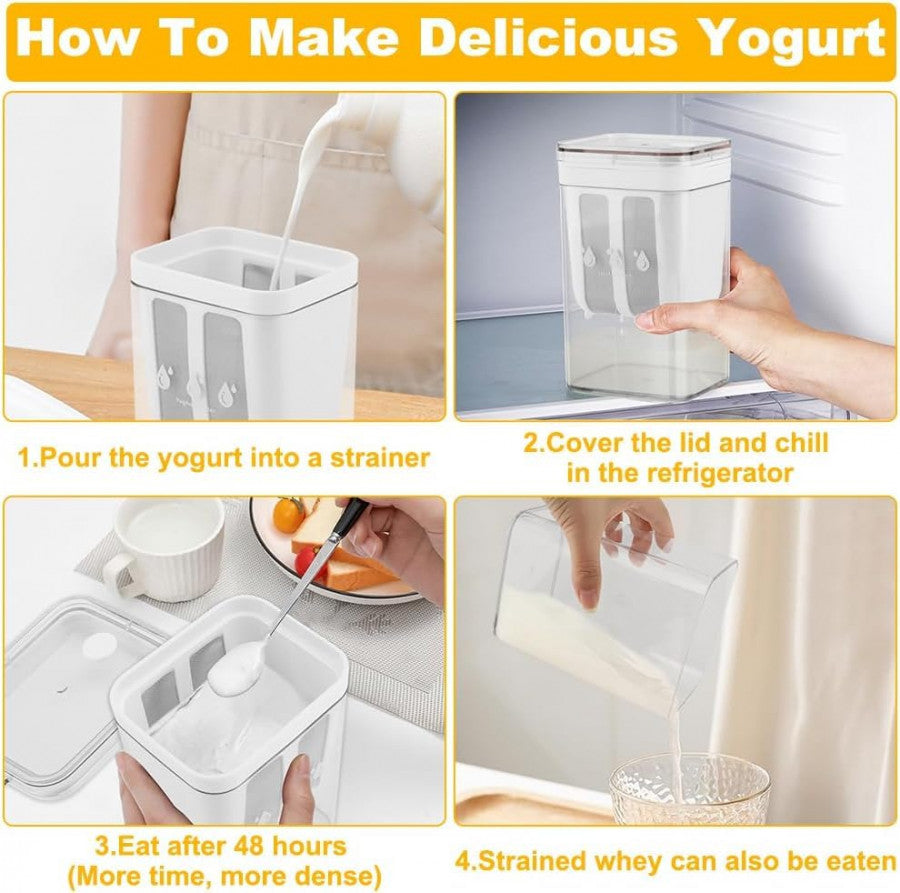 How To Make Delicious Yogurt

1.Pour the yogurt into a strainer

2.Cover the lid and chill in the refrigerator

3.Eat after 48 hours (More time, more dense)

4.Strained whey can also be eaten