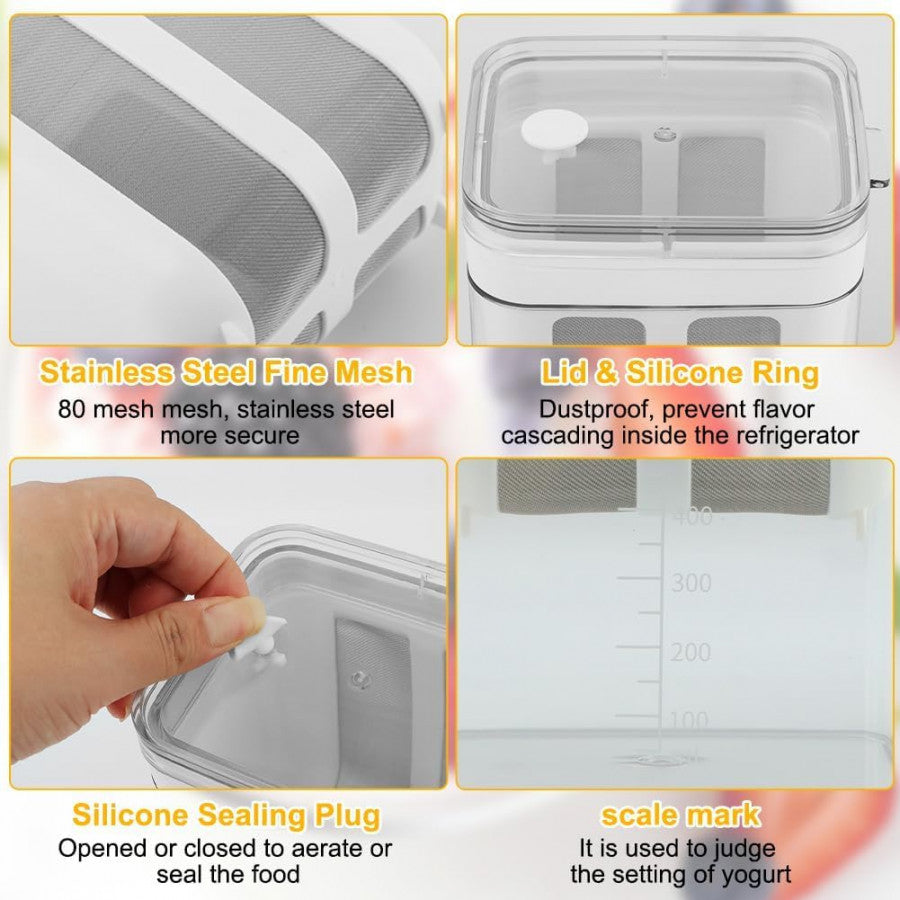 Stainless Steel Fine Mesh
80 mesh mesh, stainless steel more secure

Lid & Silicone Ring
Dustproof, prevent flavor cascading inside the refrigerator

400
300
200
100

Silicone Sealing Plug
Opened or closed to aerate or seal the food

scale mark
It is used to judge the setting of yogurt