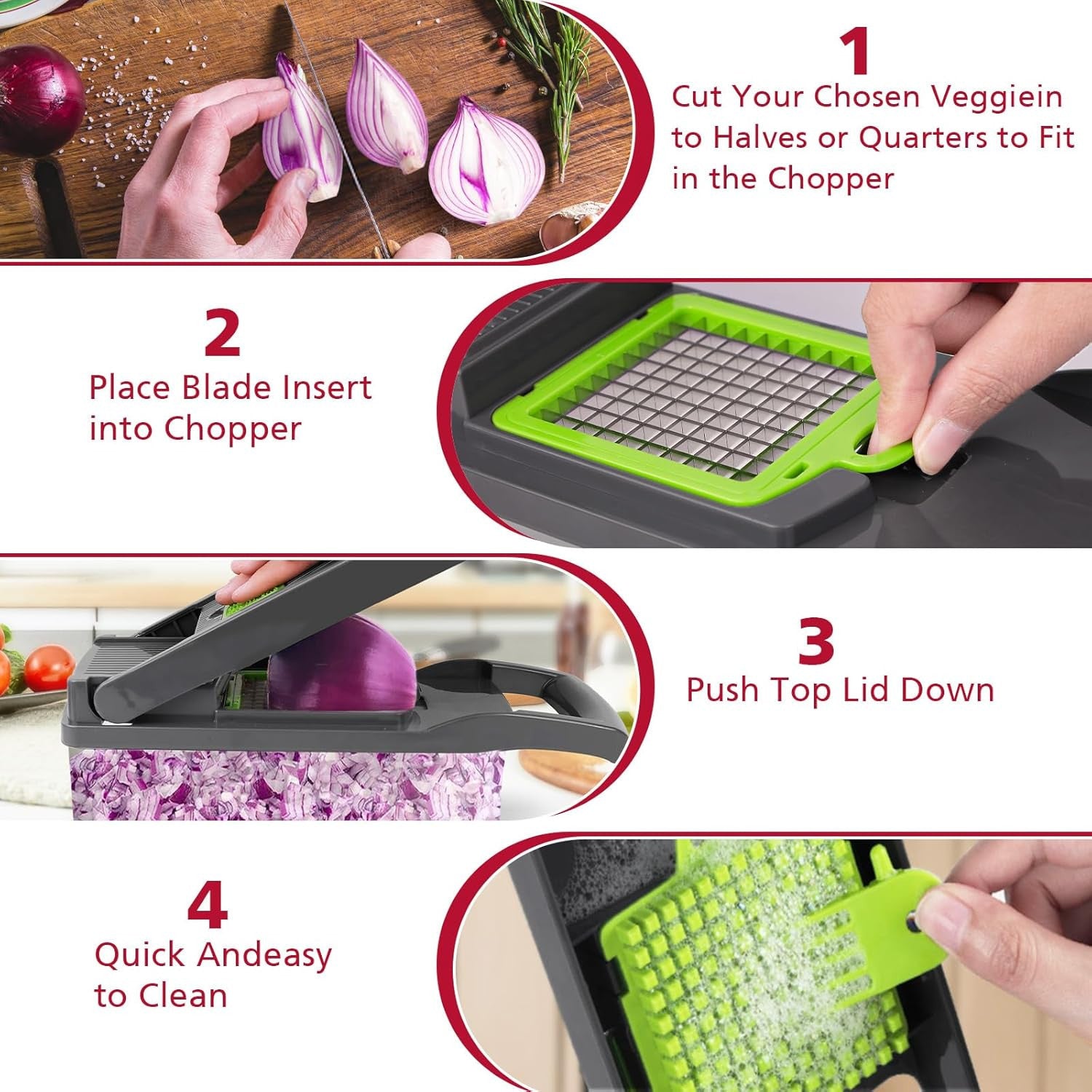 1
Cut Your Chosen Veggiein to Halves or Quarters to Fit in the Chopper

2
Place Blade Insert into Chopper

3
Push Top Lid Down

4
Quick Andeasy to Clean