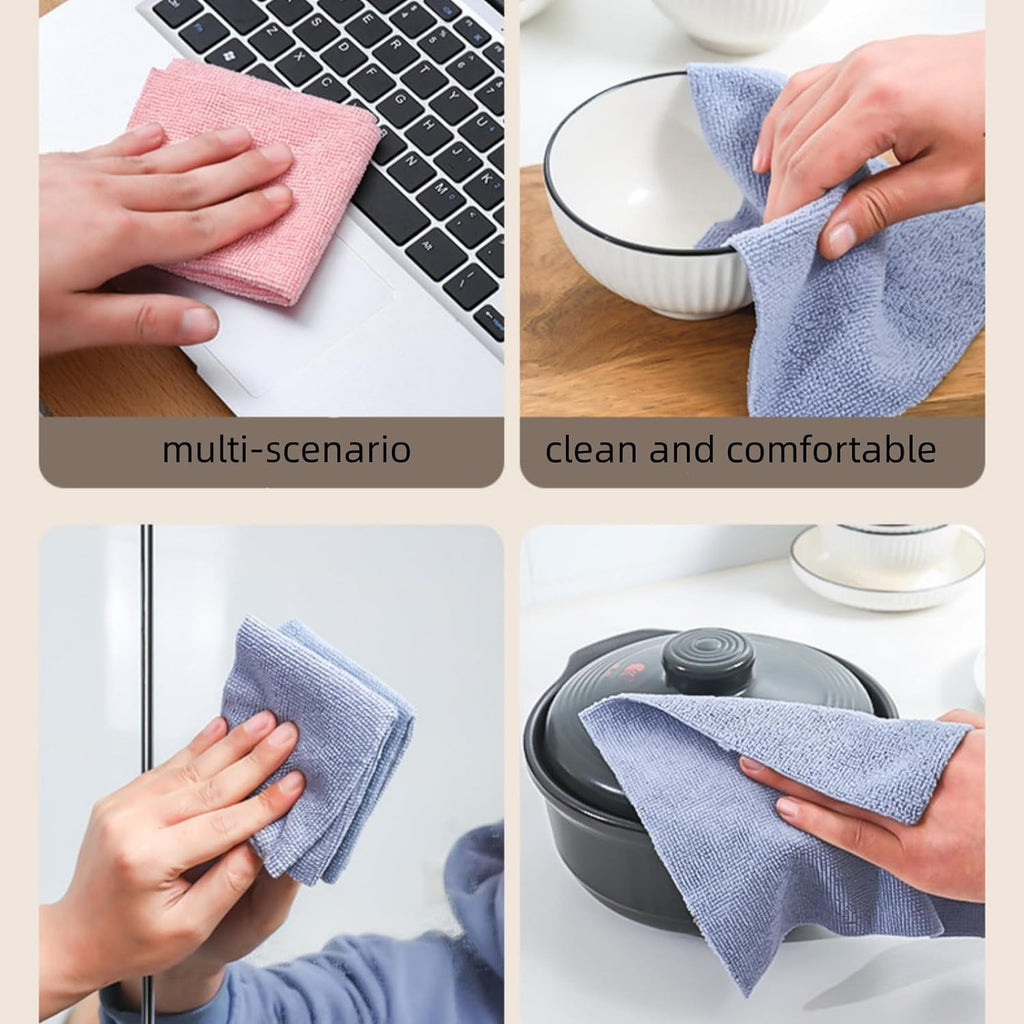 multi-scenario

clean and comfortable